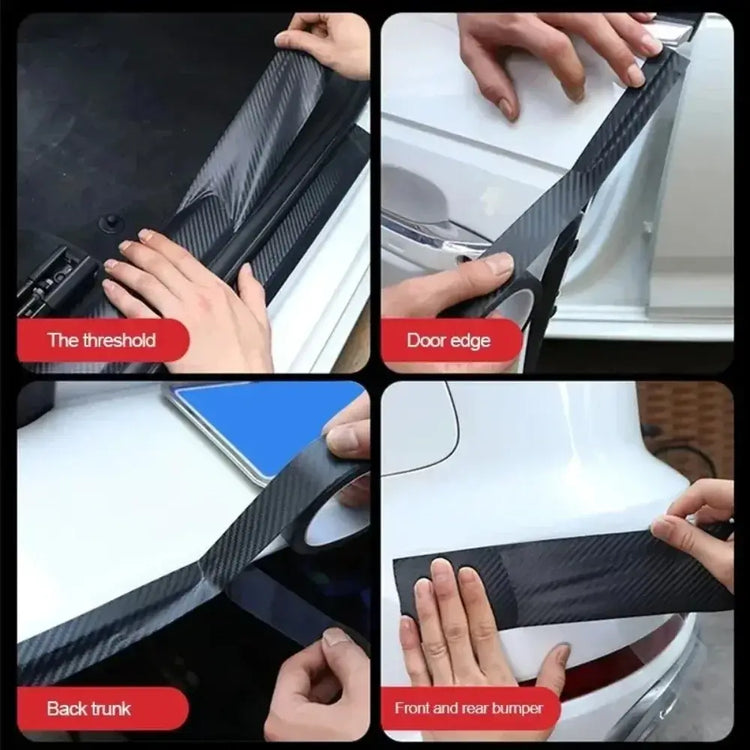 The threshold

Door edge

Back trunk

Front and rear bumper