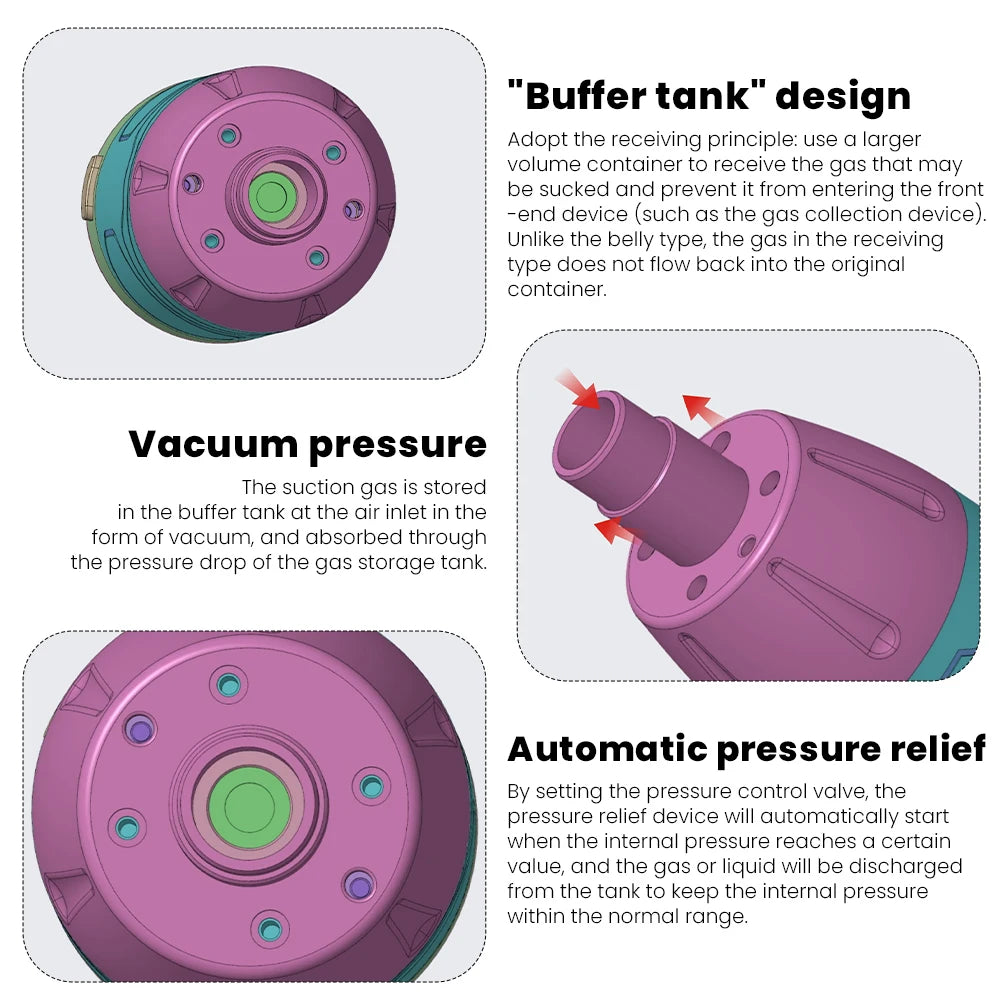 "Buffer tank" design

Adopt the receiving principle: use a larger volume container to receive the gas that may be sucked and prevent it from entering the front -end device (such as the gas collection device). Unlike the belly type, the gas in the receiving type does not flow back into the original container.

Vacuum pressure

The suction gas is stored in the buffer tank at the air inlet in the form of vacuum, and absorbed through the pressure drop of the gas storage tank.

Automatic pressure relief

By setting the pressure control valve, the pressure relief device will automatically start when the internal pressure reaches a certain value, and the gas or liquid will be discharged from the tank to keep the internal pressure within the normal range.